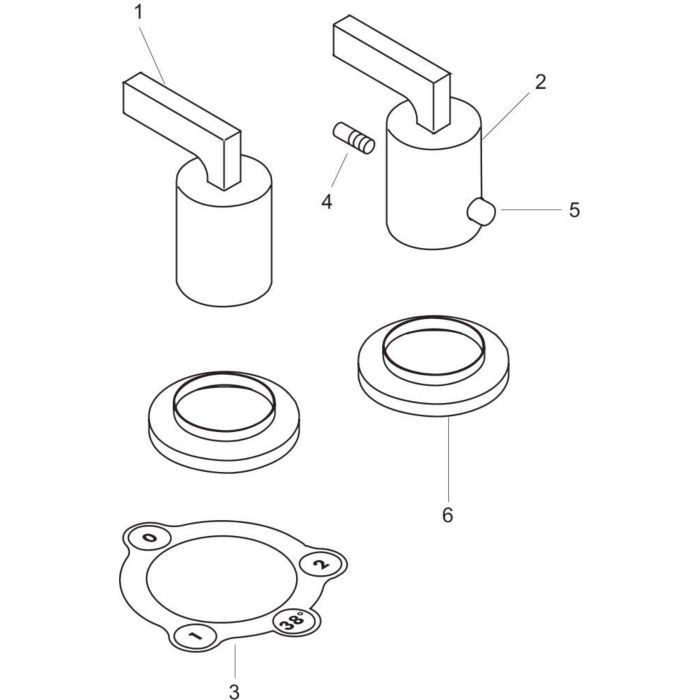 1
2
4
5
6
0
2
1
38°
3