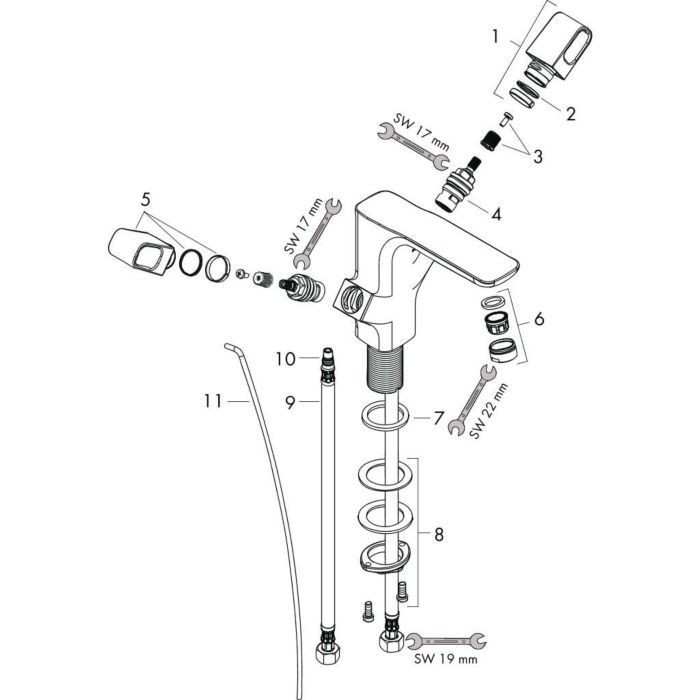 1
2
SW 17 mm
3
4
5
SW 17 mm
6
10
11
9
7
SW 22 mm
8
SW 19 mm