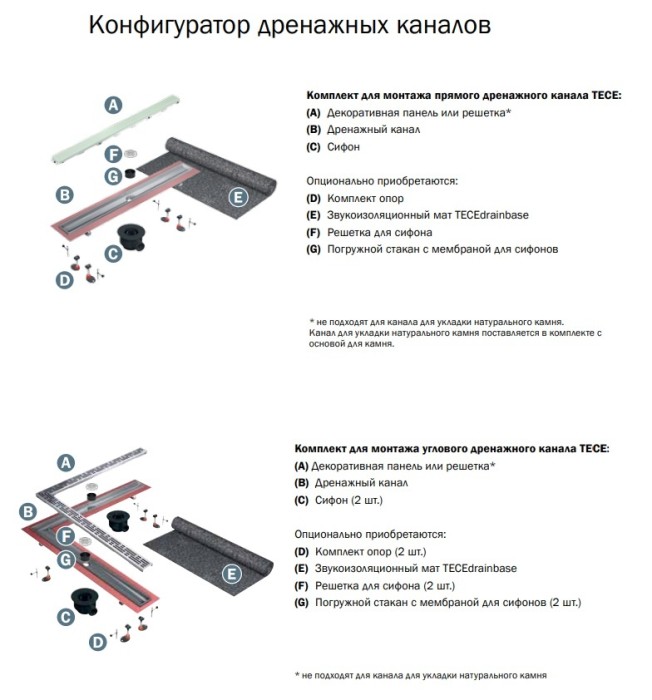 Конфигуратор дренажных каналов

A
F
G
B
E
C
D

Комплект для монтажа прямого дренажного канала TECE:
(A) Декоративная панель или решетка*
(B) Дренажный канал
(C) Сифон

Опционально приобретаются:
(D) Комплект опор
(E) Звукоизоляционный мат TECEdrainbase
(F) Решетка для сифона
(G) Погружной стакан с мембраной для сифонов

* не подходят для канала для укладки натурального камня.
Канал для укладки натурального камня поставляется в комплекте с основой для камня.

A
B
F
G
E
C
D

Комплект для монтажа углового дренажного канала TECE:
(A) Декоративная панель или решетка*
(B) Дренажный канал
(C) Сифон (2 шт.)

Опционально приобретаются:
(D) Комплект опор (2 шт.)
(E) Звукоизоляционный мат TECEdrainbase
(F) Решетка для сифона (2 шт.)
(G) Погружной стакан с мембраной для сифонов (2 шт.)

* не подходят для канала для укладки натурального камня