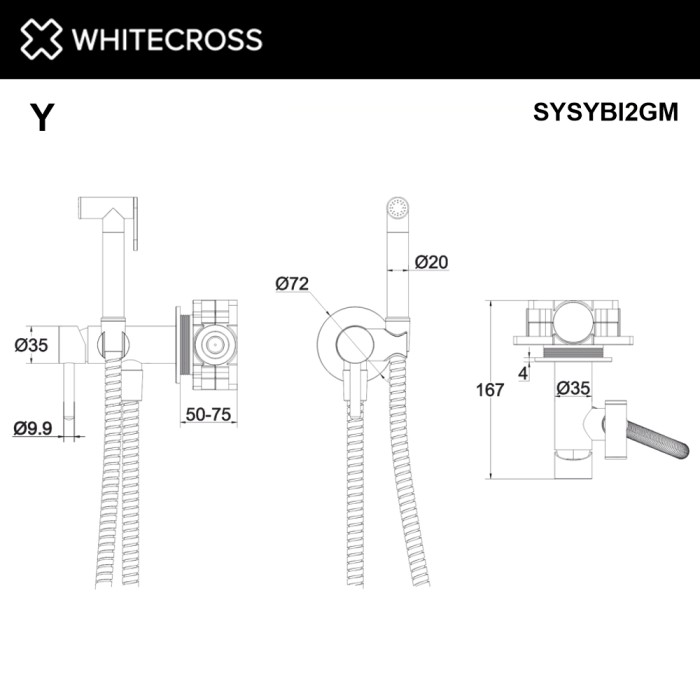 WHITECROSS

Y

SYSYBI2GM

Ø35

Ø9.9

50-75

Ø72

Ø20

167

4

Ø35