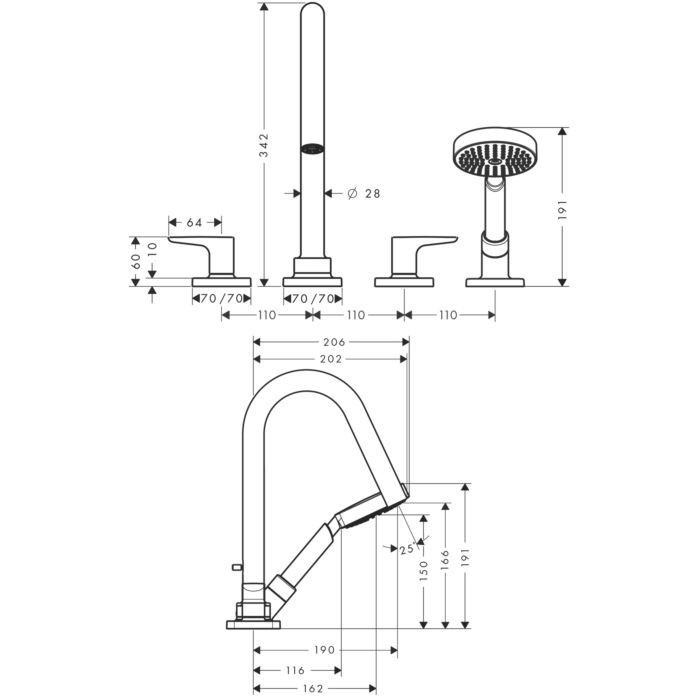 342
Ø 28
191
64
60
10
70/70
70/70
110
110
110
206
202
25°
150
166
191
190
116
162