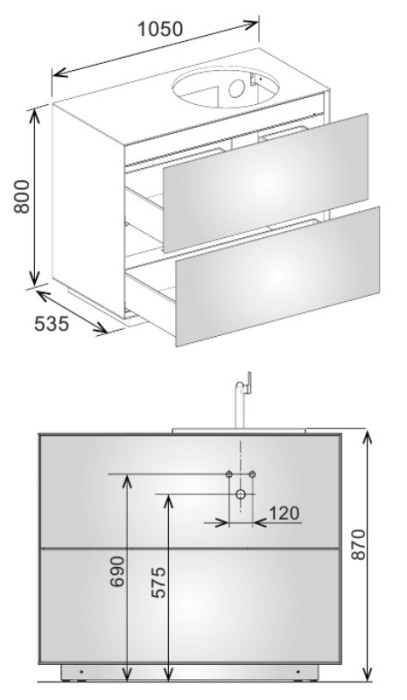 1050
800
535
120
690
575
870