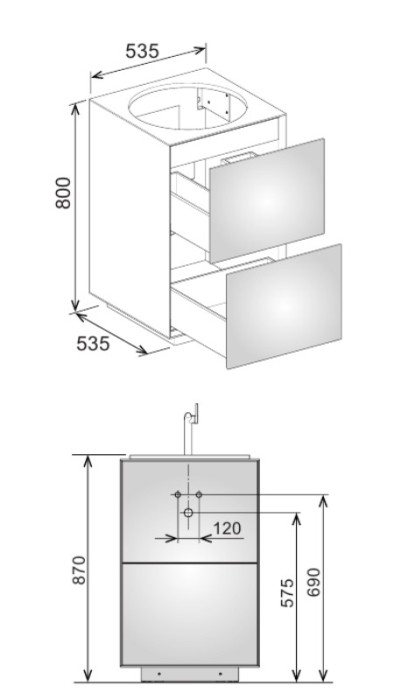 535
800
535
120
870
575
690