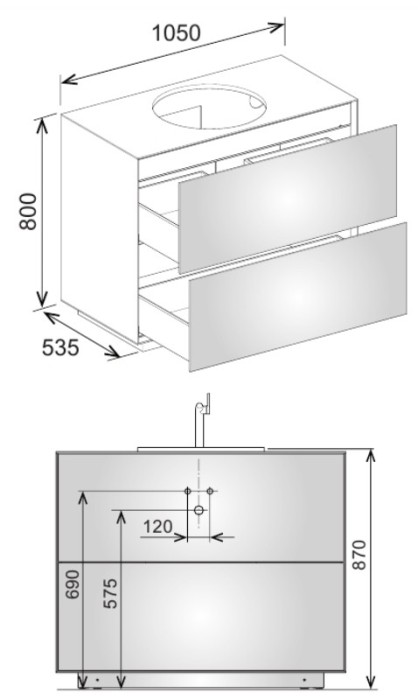 1050

800

535

120

690

575

870