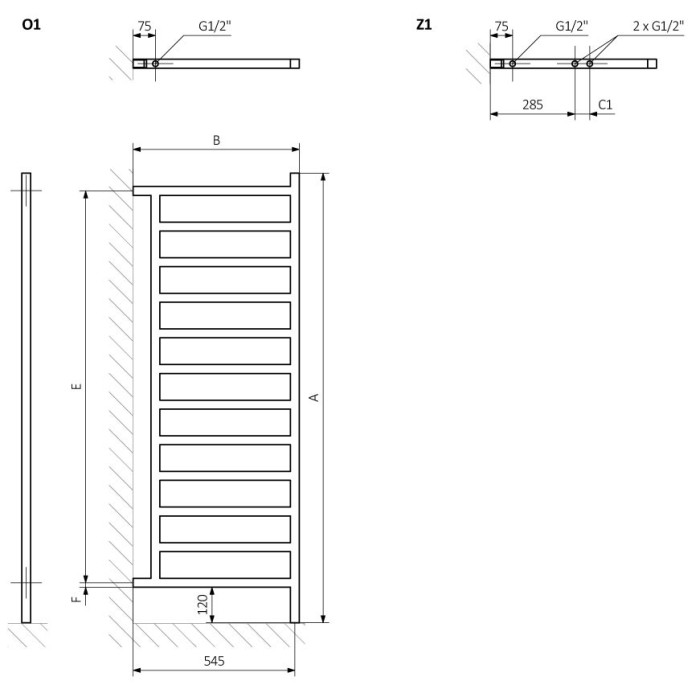 O1

75

G1/2"

Z1

75

G1/2"

2 x G1/2"

285

C1

B

E

A

F

120

545