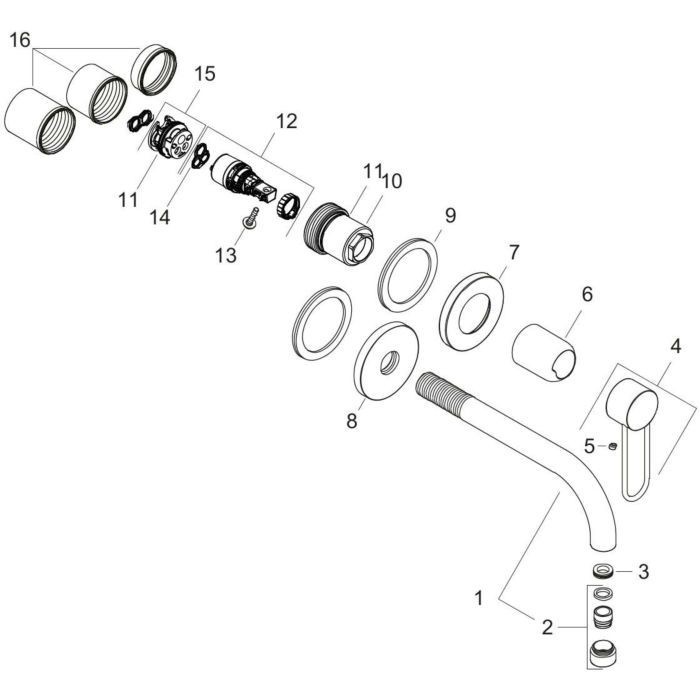 16
15
12
11
14
13
11
10
9
7
6
4
8
5
3
1
2