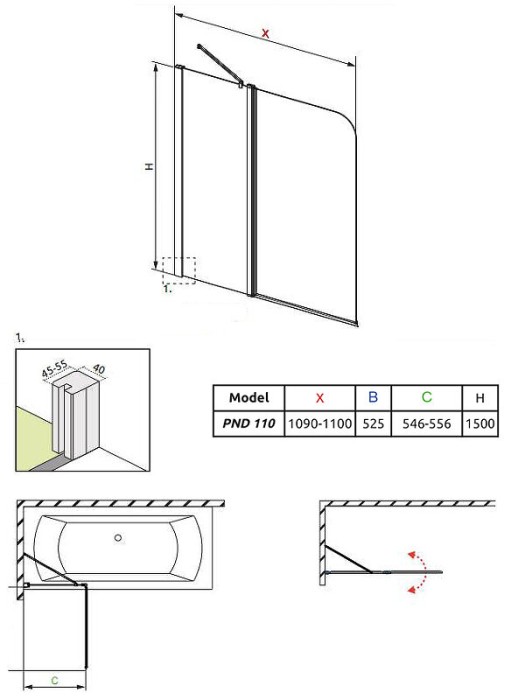 X

H

1.

1.

45-55

40

| Model | X | B | C | H |
|---|---|---|---|---|
| PND 110 | 1090-1100 | 525 | 546-556 | 1500 |

C