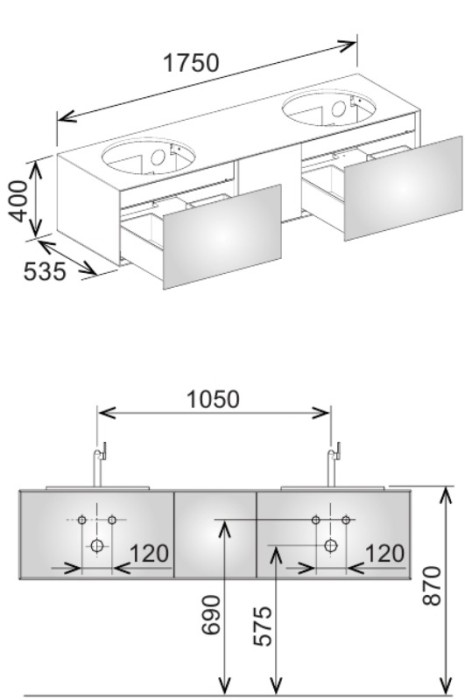 1750
400
535
1050
120
120
690
575
870