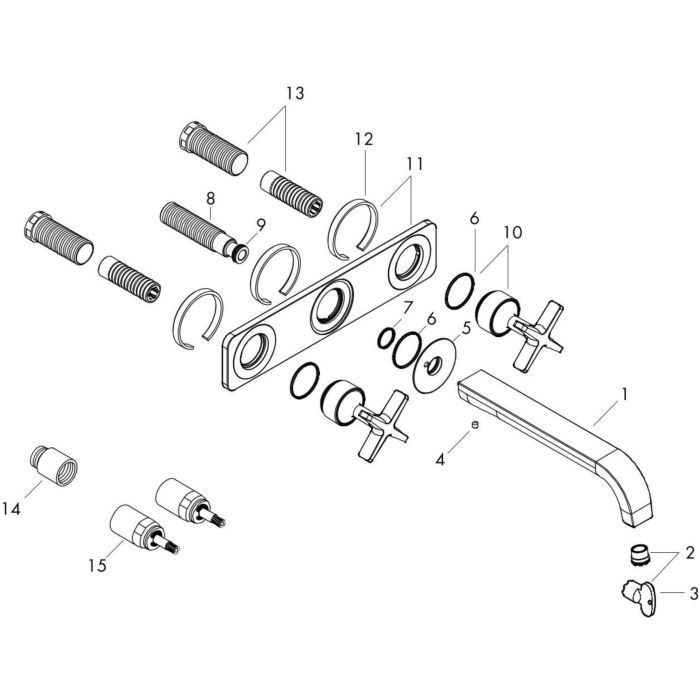 13
12
11
8
9
6
10
7
6
5
1
4
14
15
2
3