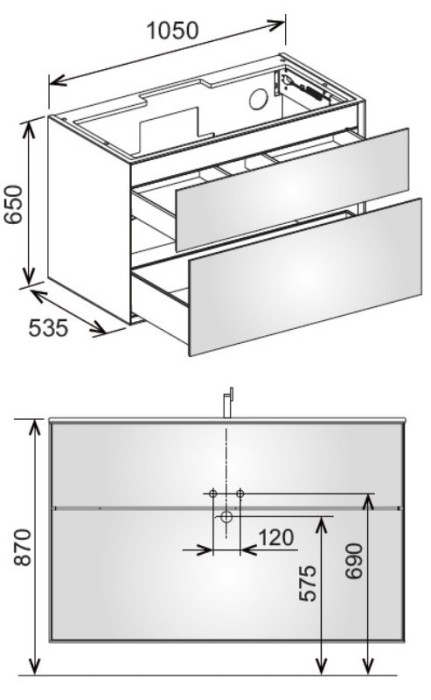 1050
650
535
870
120
575
690