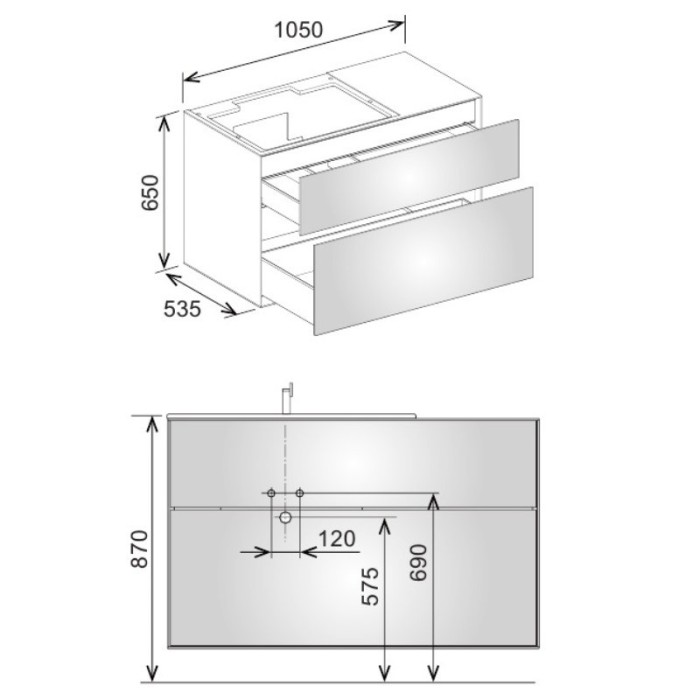 1050
650
535
870
120
575
690