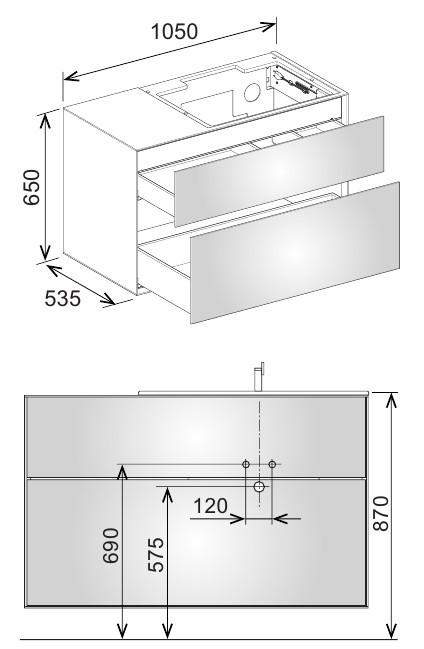 1050
650
535
120
690
575
870