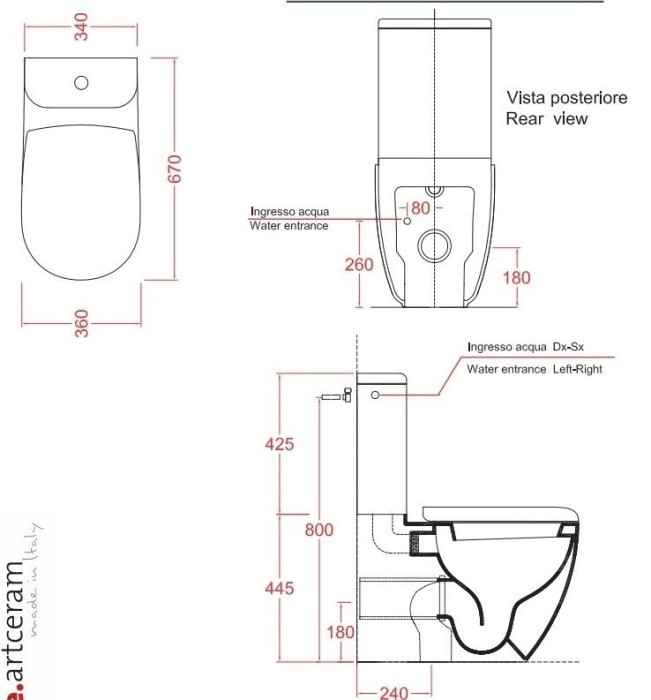 340

670

360

Vista posteriore
Rear view

Ingresso acqua
Water entrance

80

260

180

Ingresso acqua Dx-Sx
Water entrance Left-Right

425

800

445

180

240

artceram
made in Italy