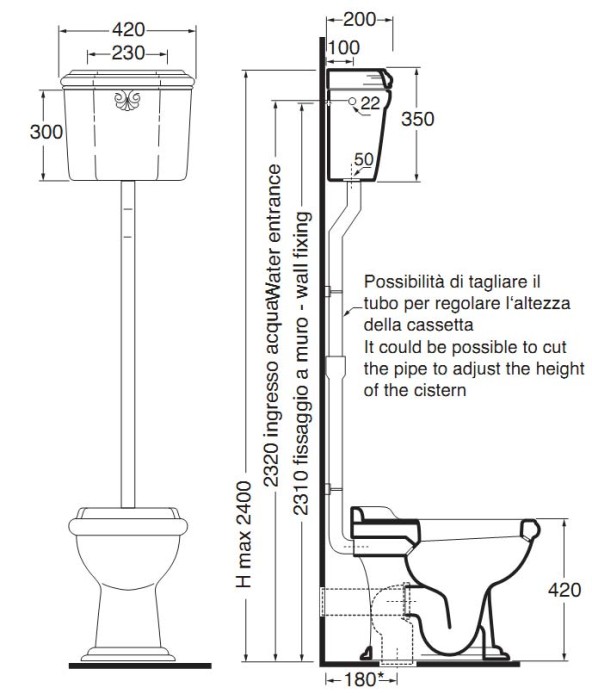 420
230
300
200
100
22
350
50
H max 2400
2320 ingresso acquaWater entrance
2310 fissaggio a muro - wall fixing
Possibilità di tagliare il tubo per regolare l'altezza della cassetta
It could be possible to cut the pipe to adjust the height of the cistern
420
180*