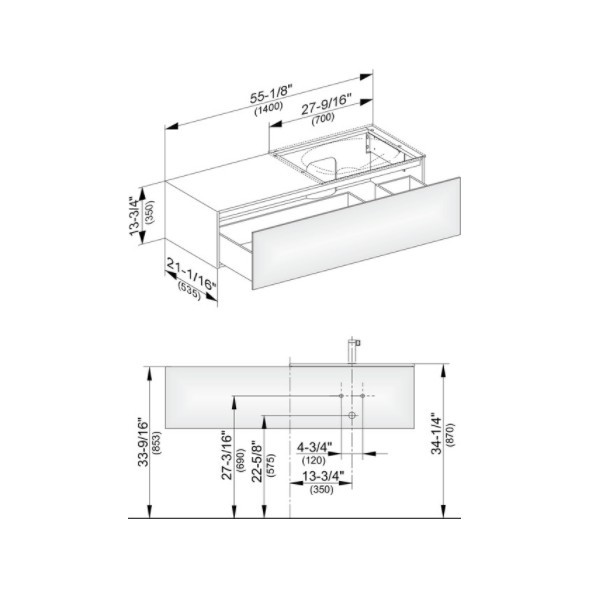 55-1/8"
(1400)
27-9/16"
(700)
13-3/4"
(350)
21-1/16"
(535)

33-9/16"
(853)
27-3/16"
(690)
22-5/8"
(575)
4-3/4"
(120)
13-3/4"
(350)
34-1/4"
(870)