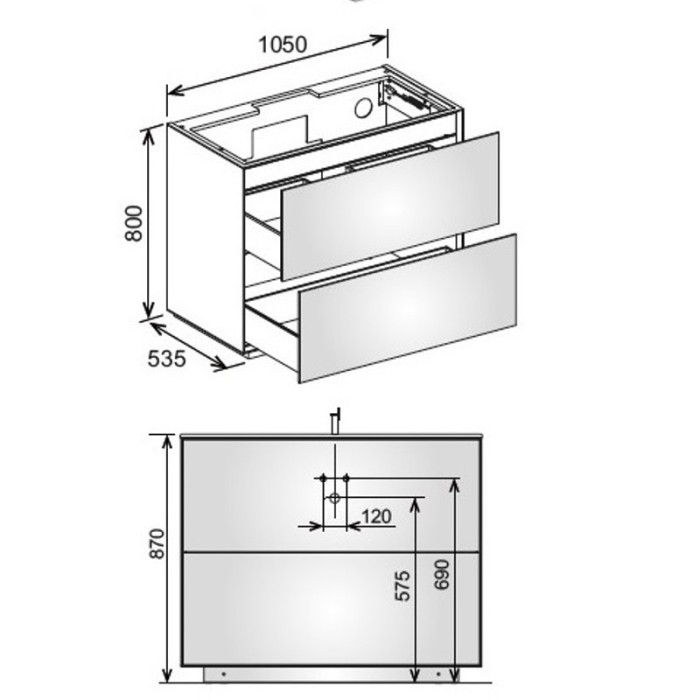 1050
800
535
870
120
575
690