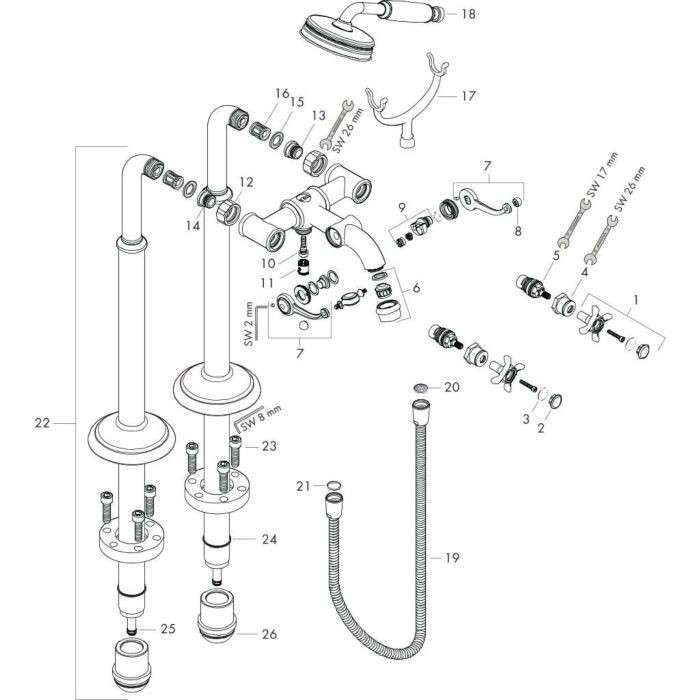 18
17
16
15
13
SW 26 mm
12
14
7
9
8
SW 17 mm
SW 26 mm
10
11
6
5
4
1
SW 2 mm
7
20
3
2
22
SW 8 mm
23
21
24
19
25
26