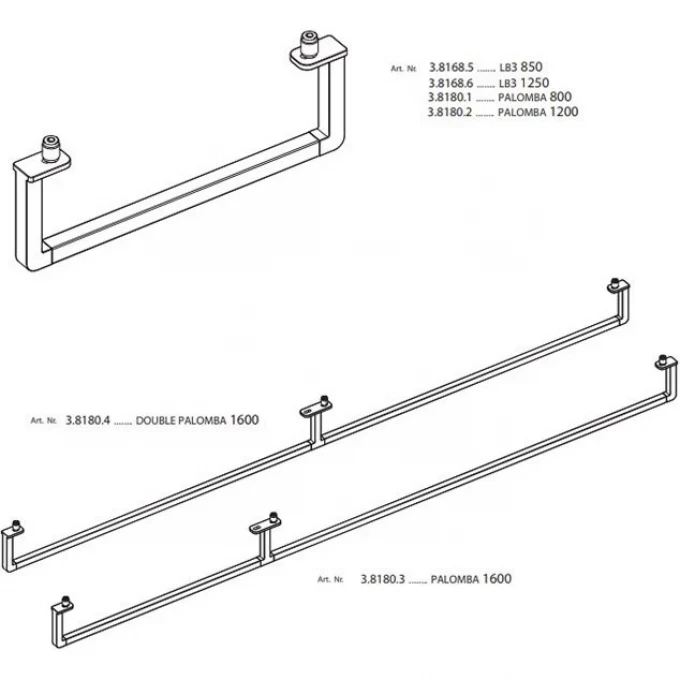 Art. Nr. 3.8168.5 ........ LB3 850
3.8168.6 ........ LB3 1250
3.8180.1 ........ PALOMBA 800
3.8180.2 ........ PALOMBA 1200

Art. Nr. 3.8180.4 ........ DOUBLE PALOMBA 1600

Art. Nr. 3.8180.3 ........ PALOMBA 1600