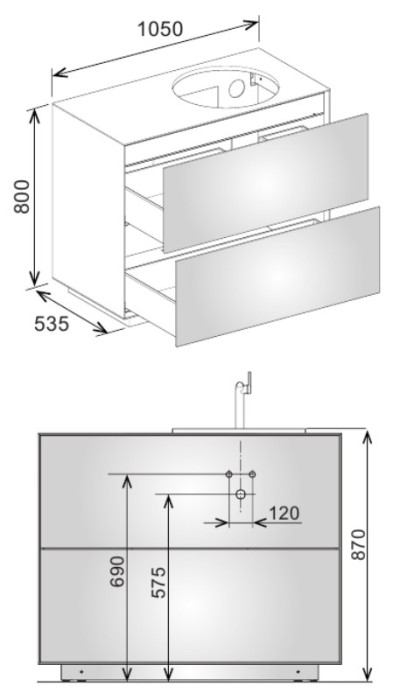 1050

800

535

120

690

575

870