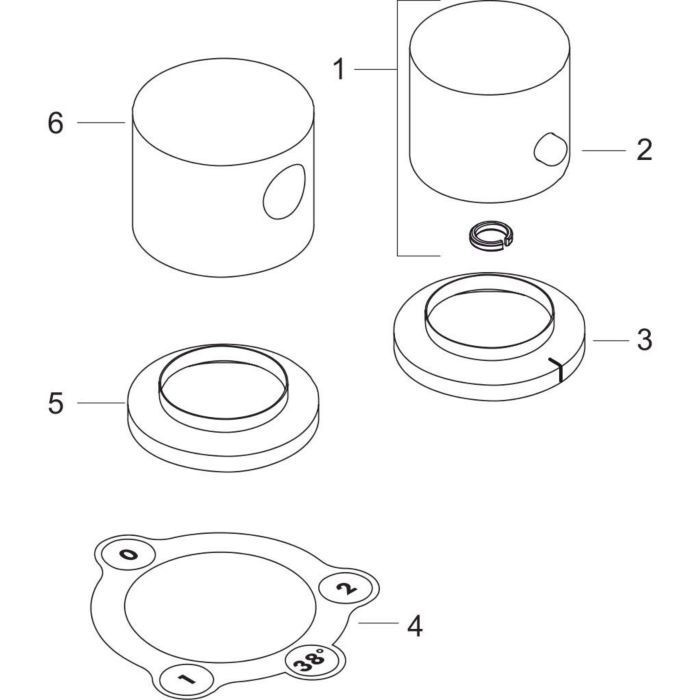 1
6
2
3
5
0
2
4
38°
1