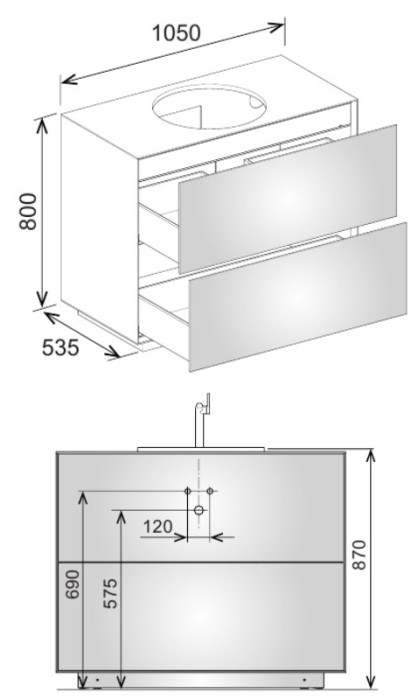 1050
800
535
120
690
575
870