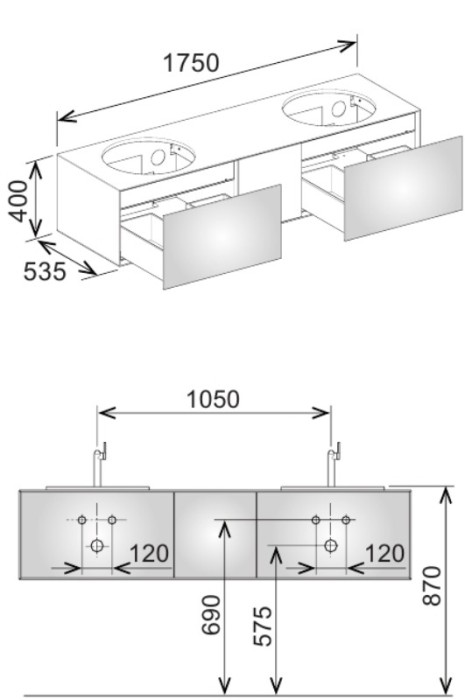 1750

400

535

1050

120

120

690

575

870