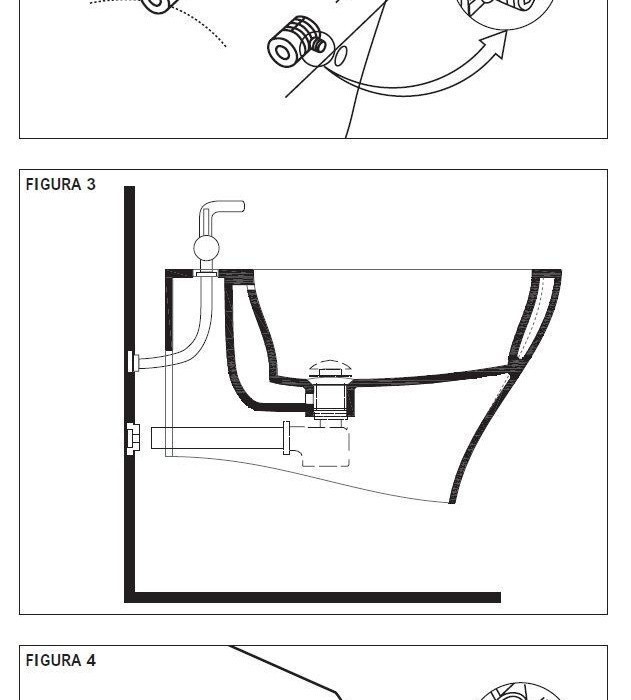 FIGURA 3

FIGURA 4