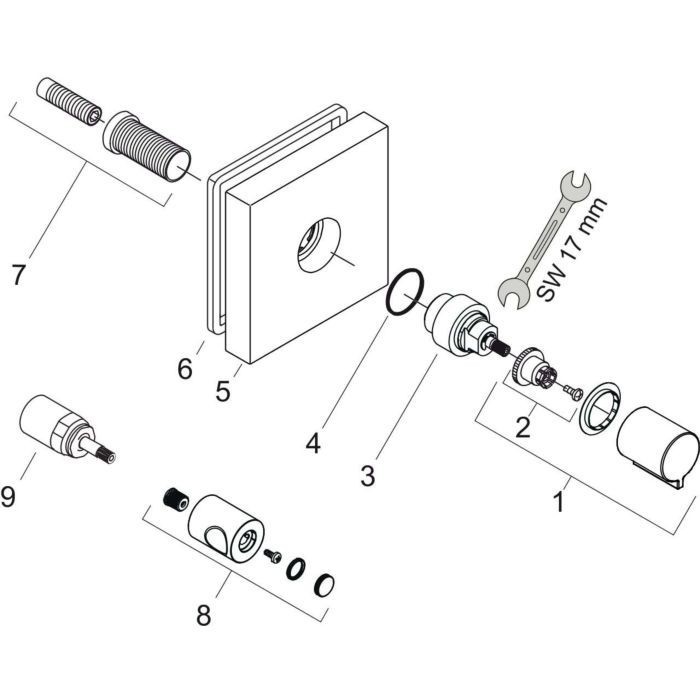 7
SW 17 mm
6
5
4
3
2
1
9
8