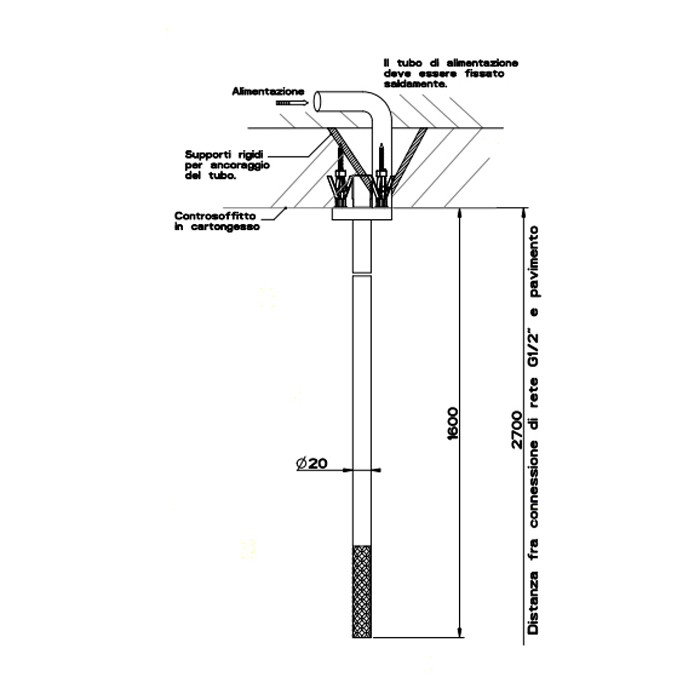 Il tubo di alimentazione deve essere fissato saldamente.

Alimentazione

Supporti rigidi per ancoraggio del tubo.

Controsoffitto in cartongesso

$\varnothing 20$

1600

2700

Distanza fra connessione di rete G1/2" e pavimento