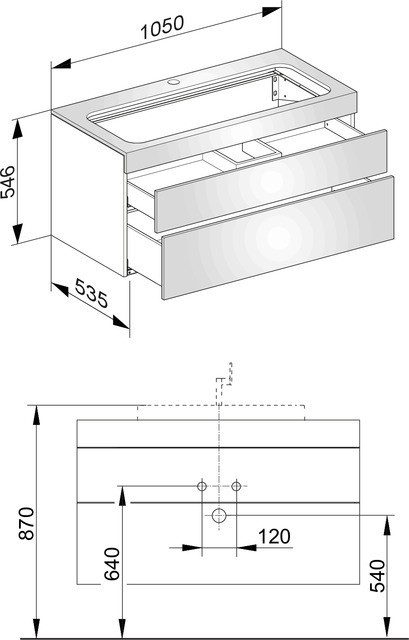 1050
546
535
870
640
120
540