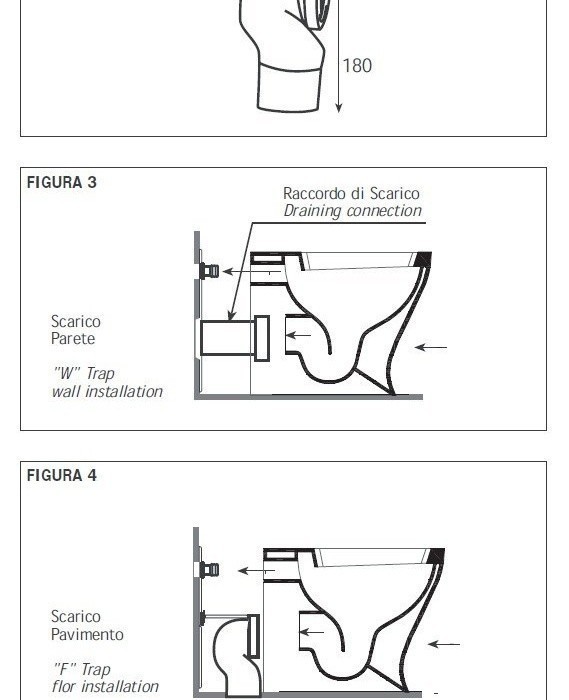 180

FIGURA 3

Raccordo di Scarico
Draining connection

Scarico
Parete

"W" Trap
wall installation

FIGURA 4

Scarico
Pavimento

"F" Trap
flor installation