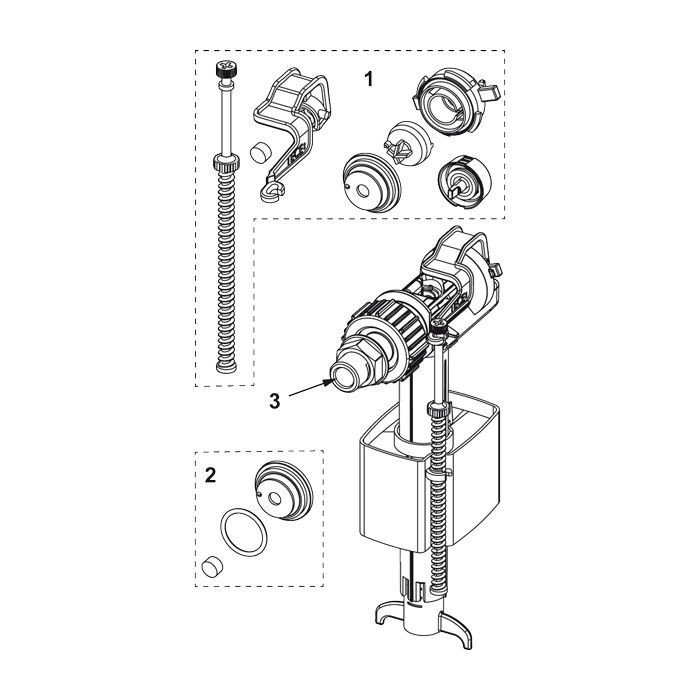 1

3

2