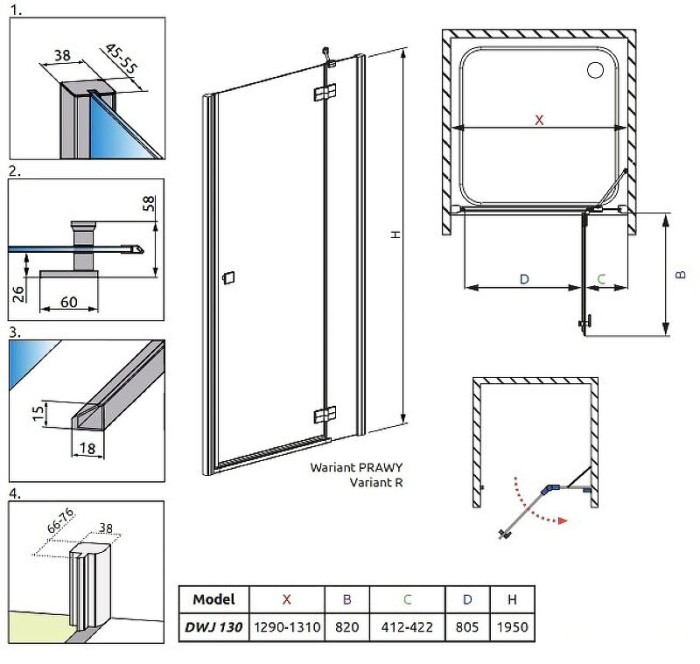 1.
38
45-55

2.
58
26
60

3.
15
18

4.
66-76
38

H

Wariant PRAWY
Variant R

X
D
C
B

| Model | X | B | C | D | H |
|---|---|---|---|---|---|
| DWJ 130 | 1290-1310 | 820 | 412-422 | 805 | 1950 |