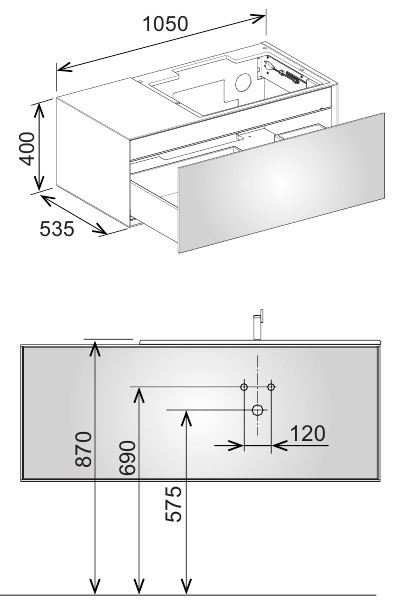 1050
400
535
870
690
575
120