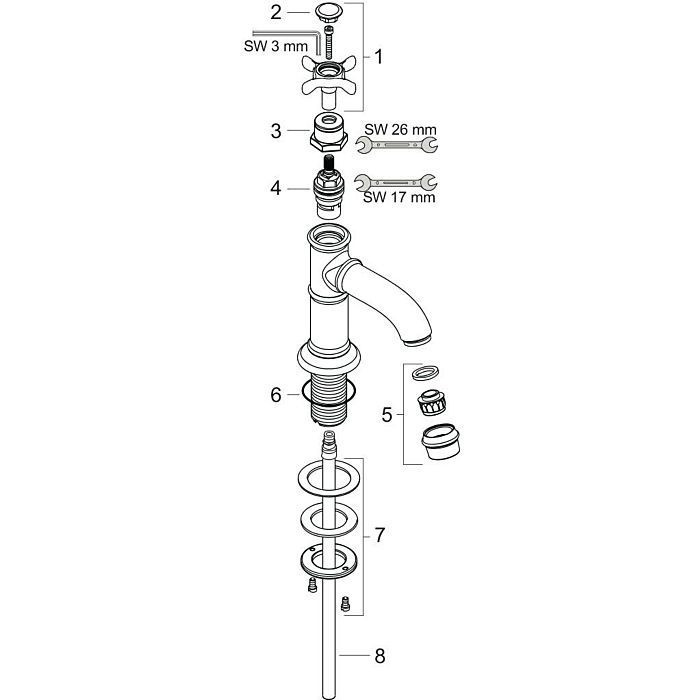 2
SW 3 mm
1
3
SW 26 mm
4
SW 17 mm
6
5
7
8