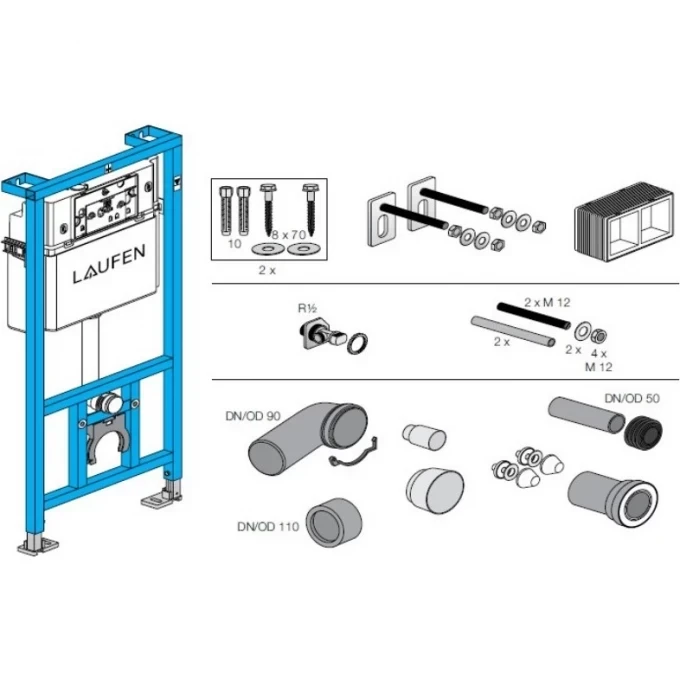 LAUFEN

10
8 x 70
2 x

R½

2 x M 12
2 x
2 x
4 x
M 12

DN/OD 90
DN/OD 110
DN/OD 50