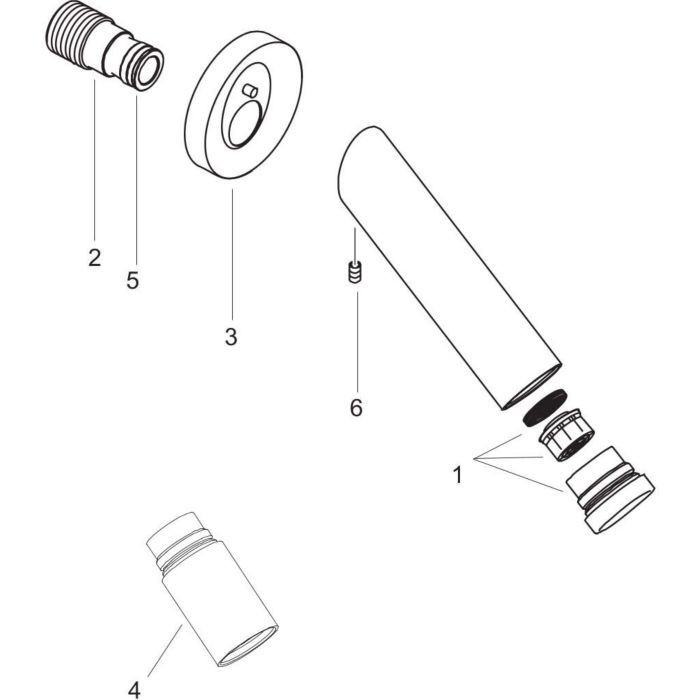 2
5
3
6
1
4