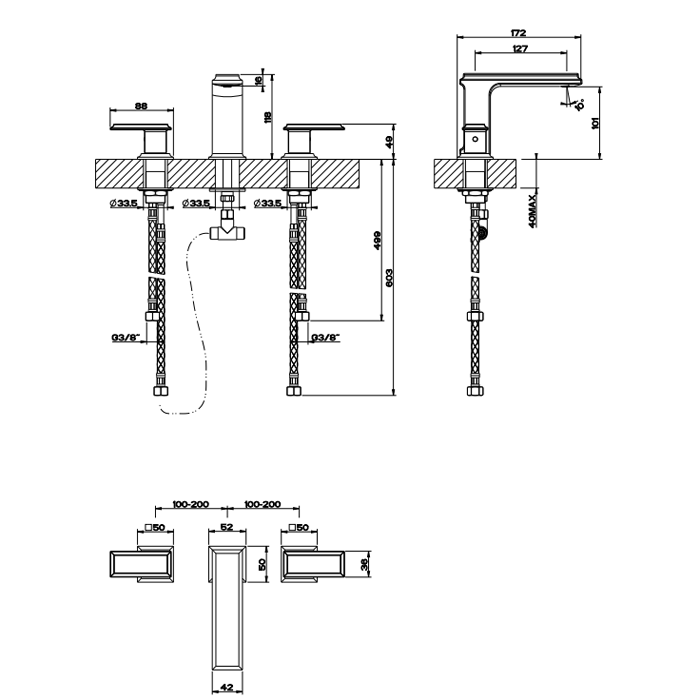 88
16
118
49
Ø33.5
Ø33.5
Ø33.5
499
603
G3/8"
G3/8"
172
127
10°
101
40MAX
100-200
100-200
□50
52
□50
50
38
42