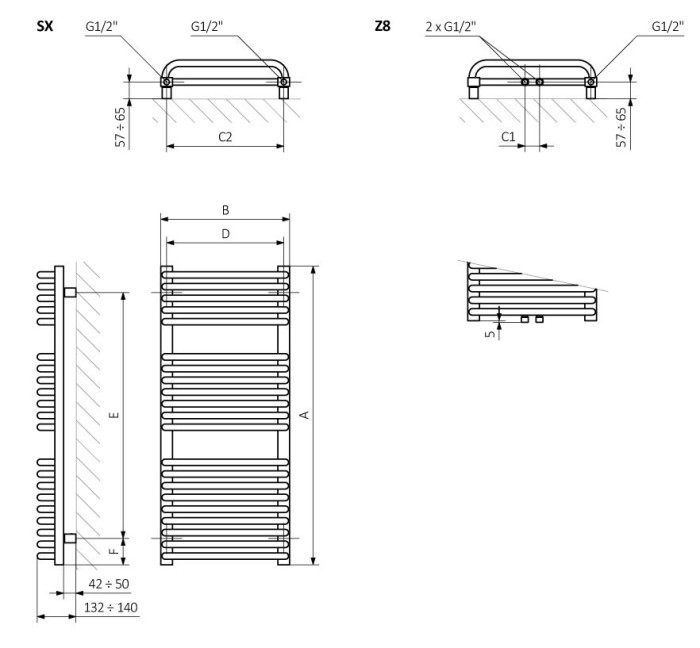 SX
G1/2"
G1/2"
57 ÷ 65
C2

Z8
2 x G1/2"
G1/2"
C1
57 ÷ 65

B
D
E
A
F
42 ÷ 50
132 ÷ 140

5