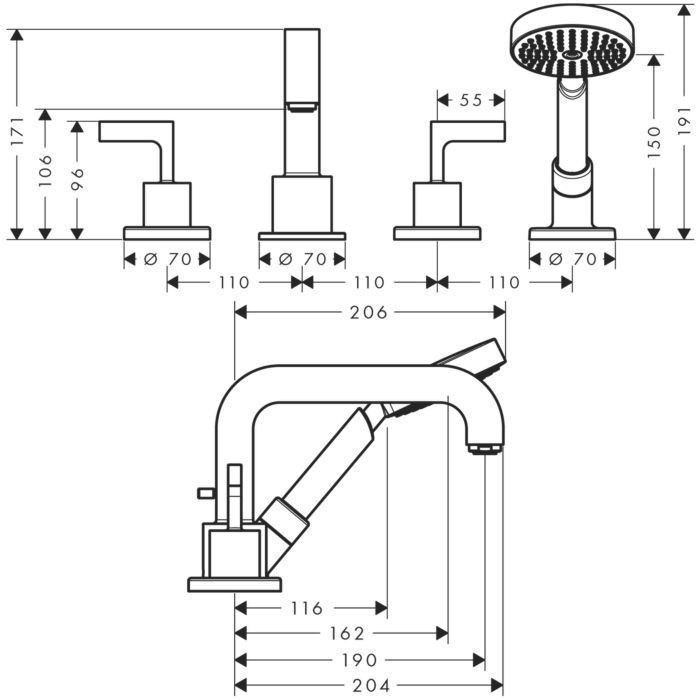 171
106
96
55
150
191
Ø 70
Ø 70
Ø 70
110
110
110
206
116
162
190
204