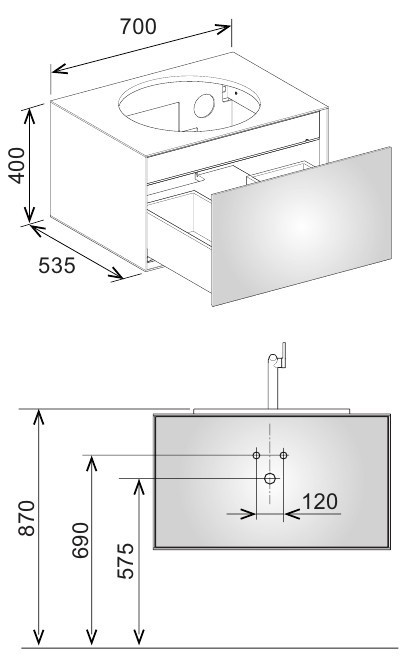 700
400
535
870
690
575
120