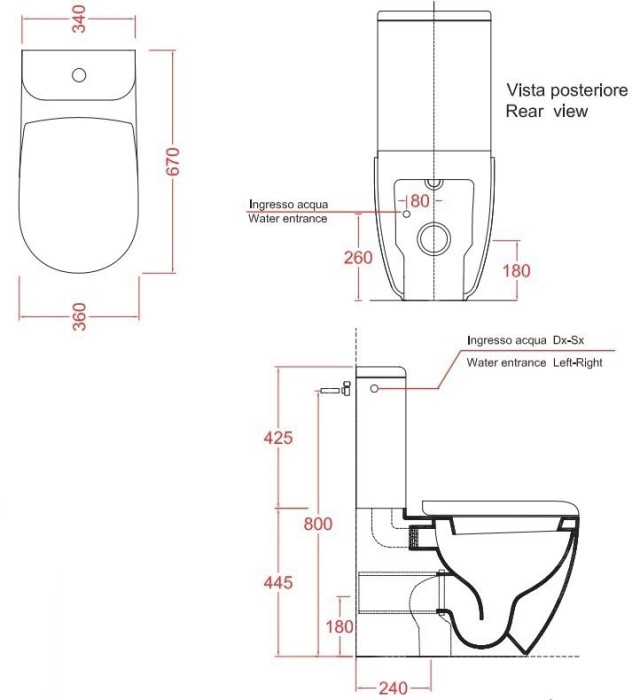 340

670

360

Vista posteriore
Rear view

Ingresso acqua
Water entrance

80

260

180

Ingresso acqua Dx-Sx
Water entrance Left-Right

425

800

445

180

240