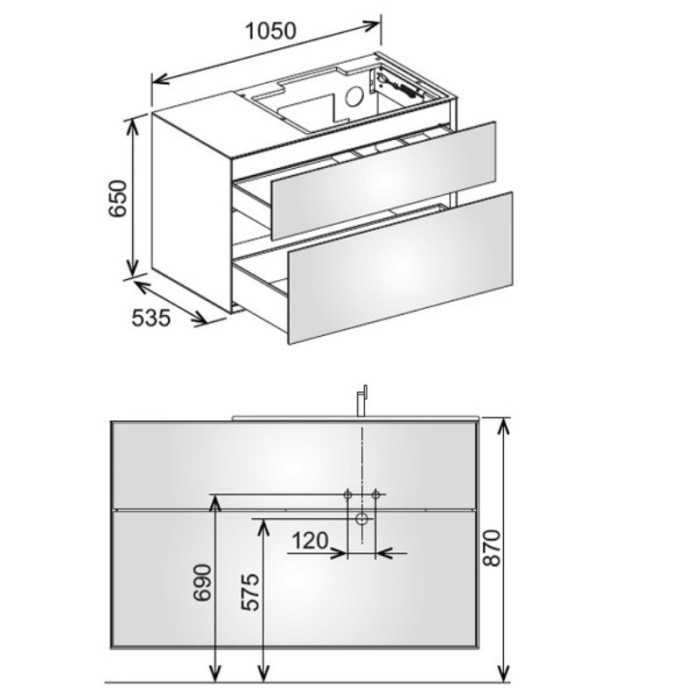 1050

650

535

120

690

575

870