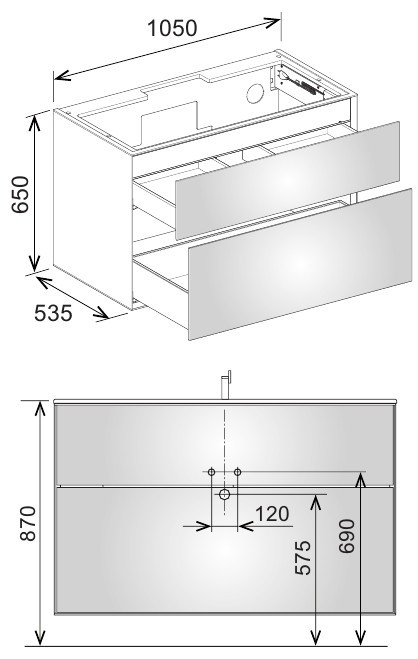 1050

650

535

870

120

575

690