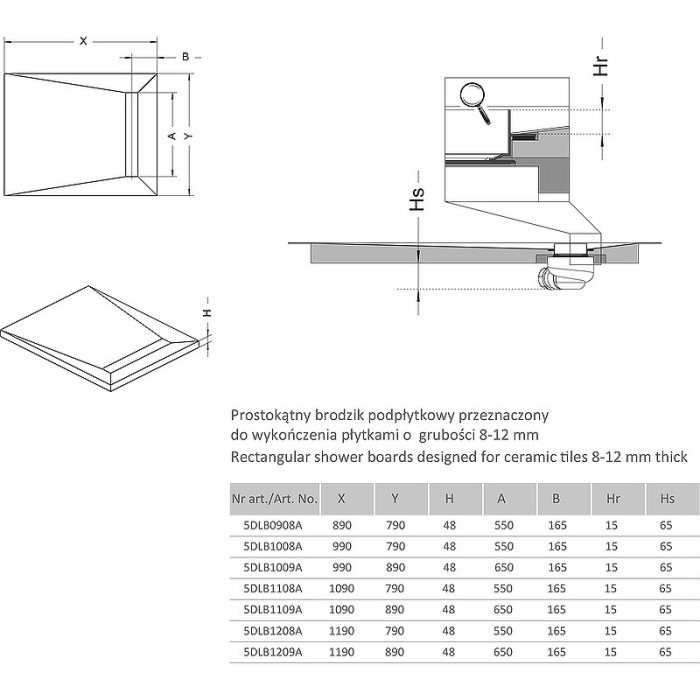 X

B

A

Y

Hr

Hs

H

Prostokątny brodzik podpłytkowy przeznaczony do wykończenia płytkami o grubości 8-12 mm
Rectangular shower boards designed for ceramic tiles 8-12 mm thick

| Nr art./Art. No. | X | Y | H | A | B | Hr | Hs |
|---|---|---|---|---|---|---|---|
| 5DLB0908A | 890 | 790 | 48 | 550 | 165 | 15 | 65 |
| 5DLB1008A | 990 | 790 | 48 | 550 | 165 | 15 | 65 |
| 5DLB1009A | 990 | 890 | 48 | 650 | 165 | 15 | 65 |
| 5DLB1108A | 1090 | 790 | 48 | 550 | 165 | 15 | 65 |
| 5DLB1109A | 1090 | 890 | 48 | 650 | 165 | 15 | 65 |
| 5DLB1208A | 1190 | 790 | 48 | 550 | 165 | 15 | 65 |
| 5DLB1209A | 1190 | 890 | 48 | 650 | 165 | 15 | 65 |